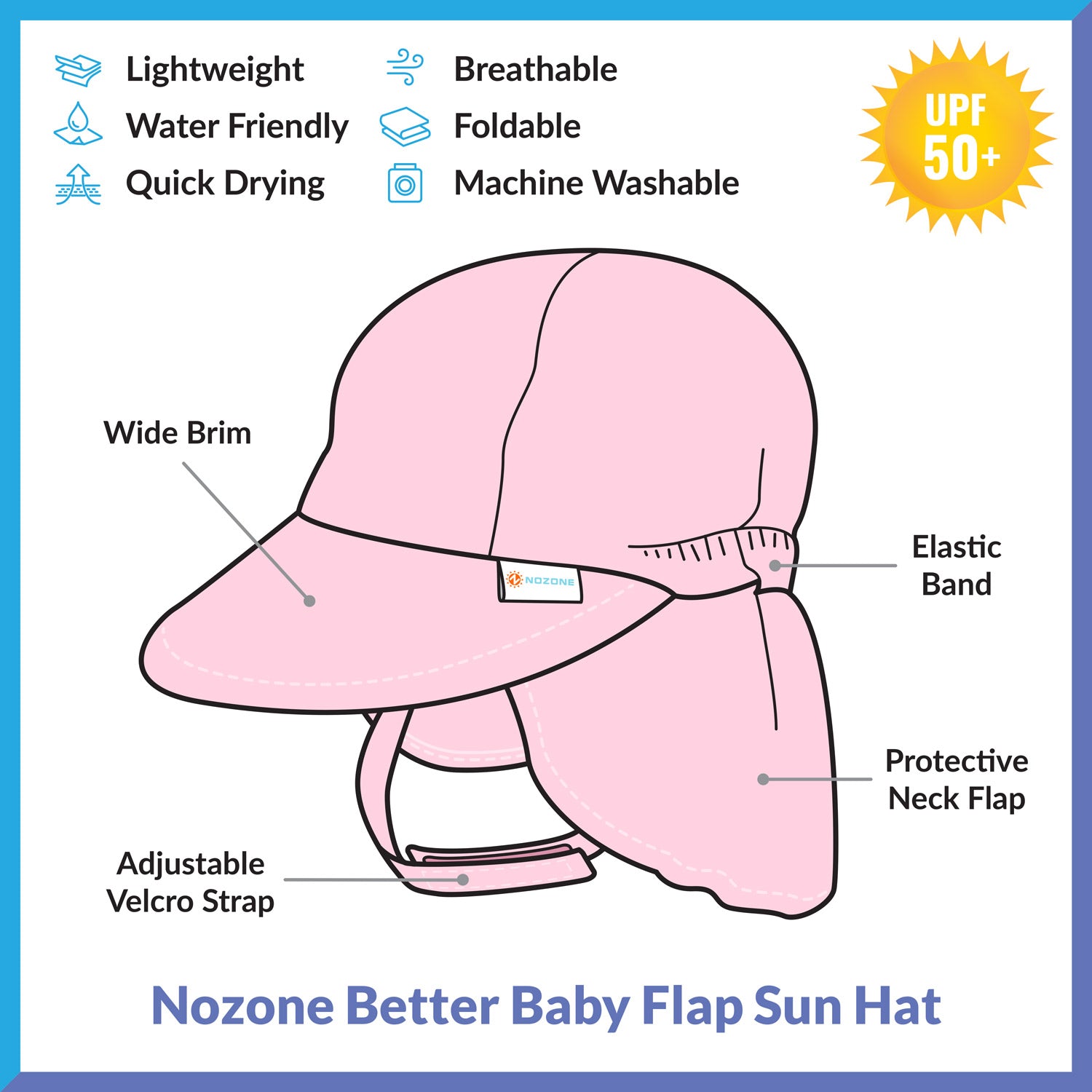 Lightweight
Water Friendly
Quick Drying

Breathable
Foldable
Machine Washable

UPF 50+

Wide Brim

NOZONE

Elastic Band

Protective Neck Flap

Adjustable Velcro Strap

Nozone Better Baby Flap Sun Hat