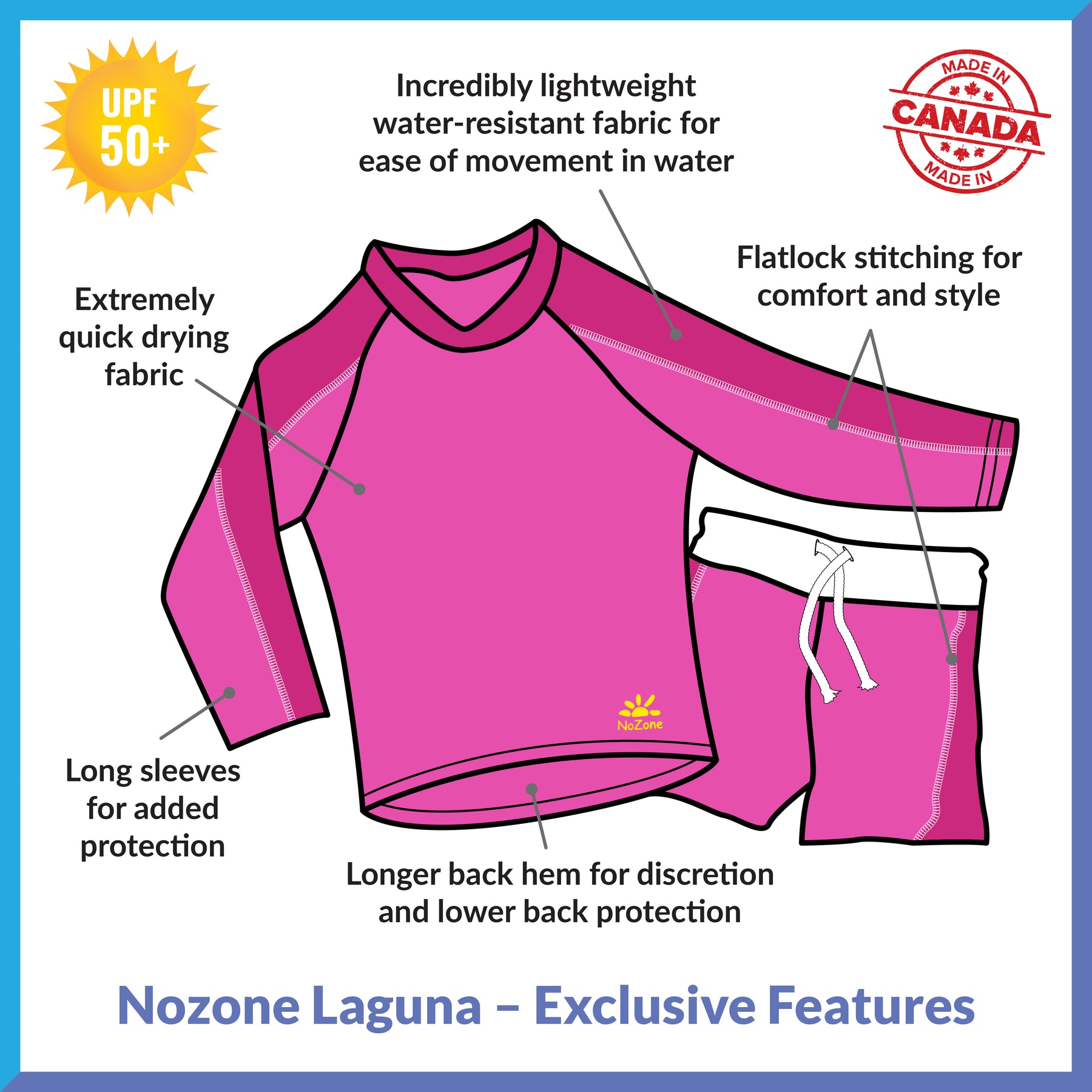 UPF 50+

Incredibly lightweight water-resistant fabric for ease of movement in water

MADE IN CANADA MADE IN

Extremely quick drying fabric

Flatlock stitching for comfort and style

NoZone

Long sleeves for added protection

Longer back hem for discretion and lower back protection

Nozone Laguna – Exclusive Features