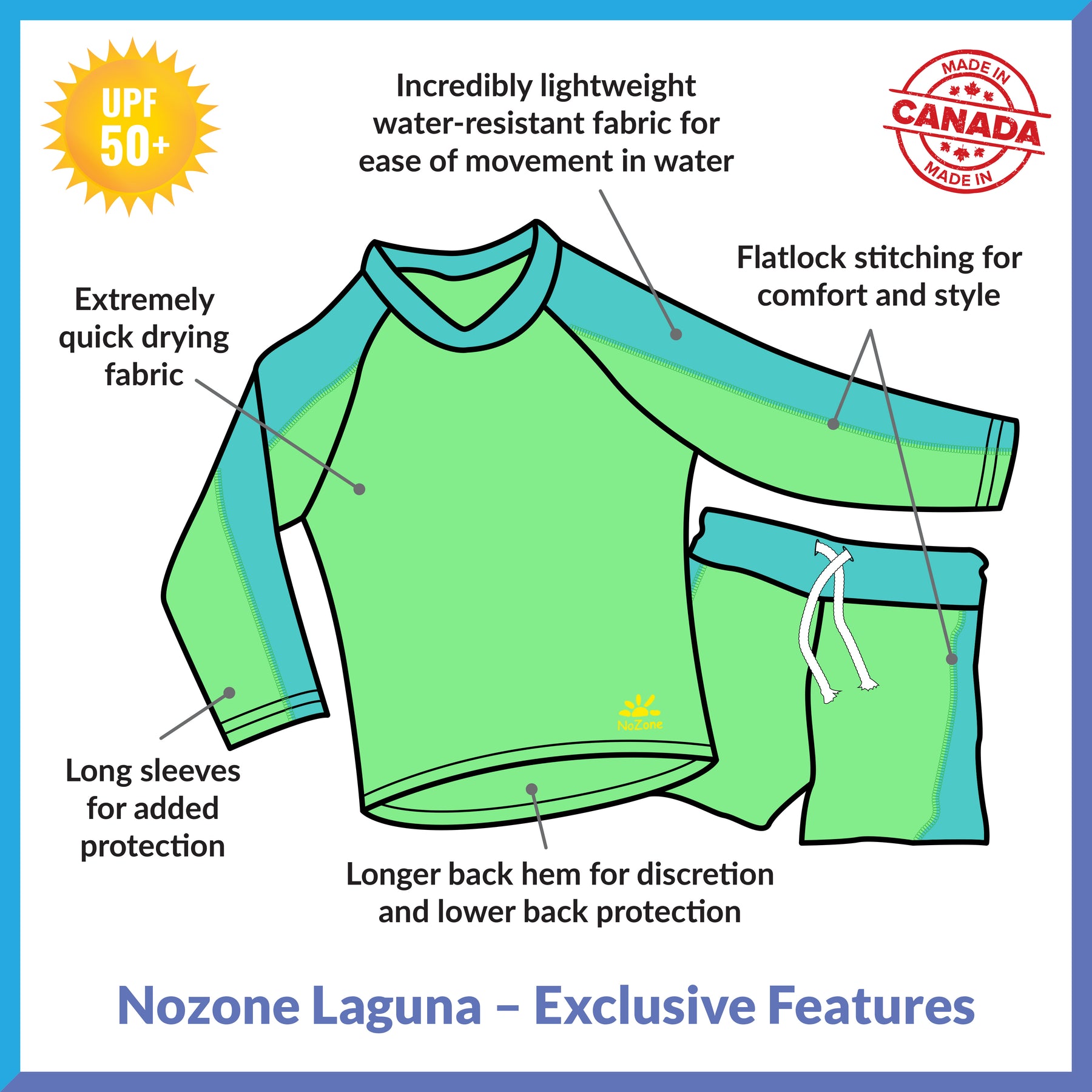 UPF 50+

Incredibly lightweight water-resistant fabric for ease of movement in water

MADE IN CANADA MADE IN

Extremely quick drying fabric

Flatlock stitching for comfort and style

NoZone

Long sleeves for added protection

Longer back hem for discretion and lower back protection

Nozone Laguna – Exclusive Features