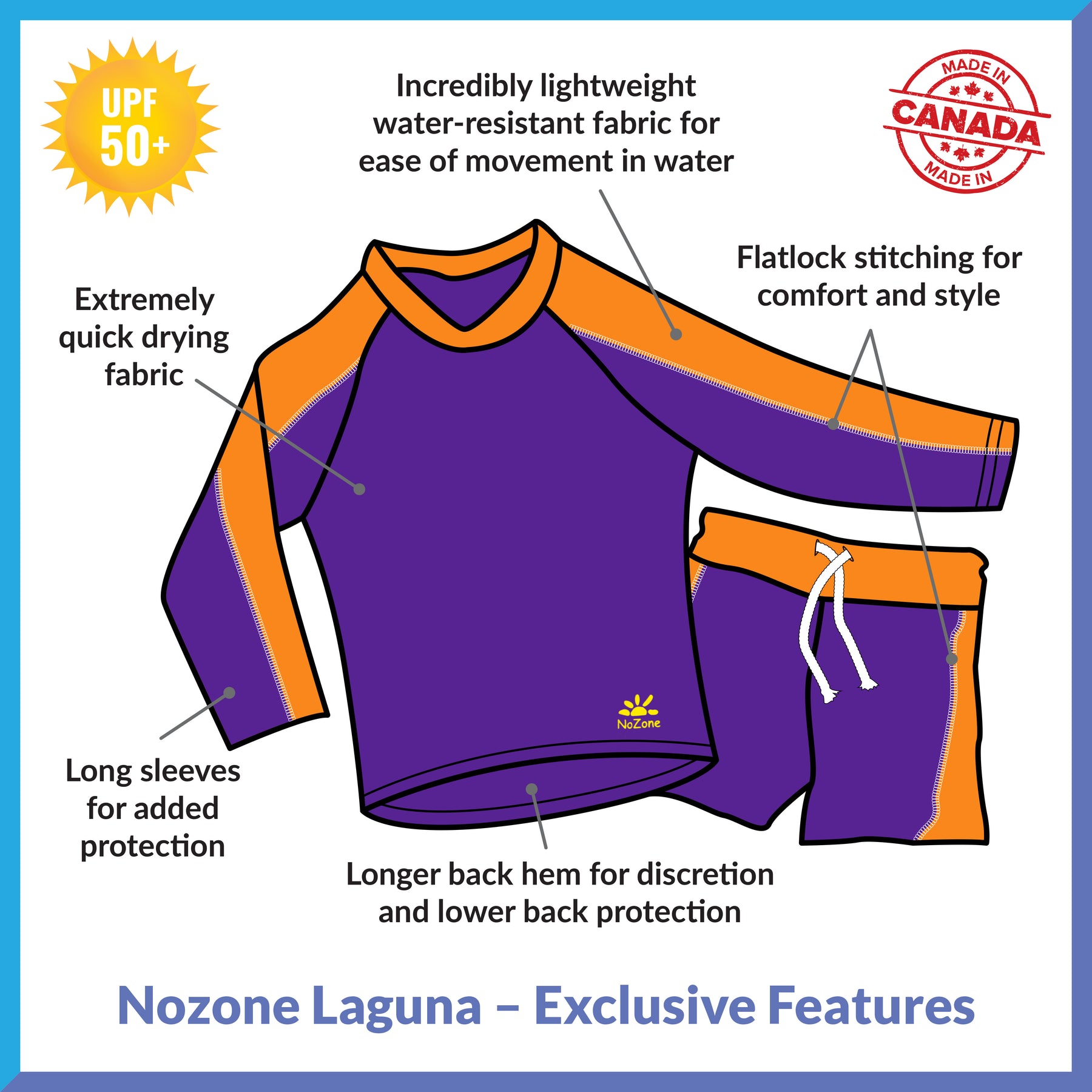 UPF 50+

Incredibly lightweight water-resistant fabric for ease of movement in water

MADE IN CANADA MADE IN

Extremely quick drying fabric

Flatlock stitching for comfort and style

NoZone

Long sleeves for added protection

Longer back hem for discretion and lower back protection

Nozone Laguna – Exclusive Features