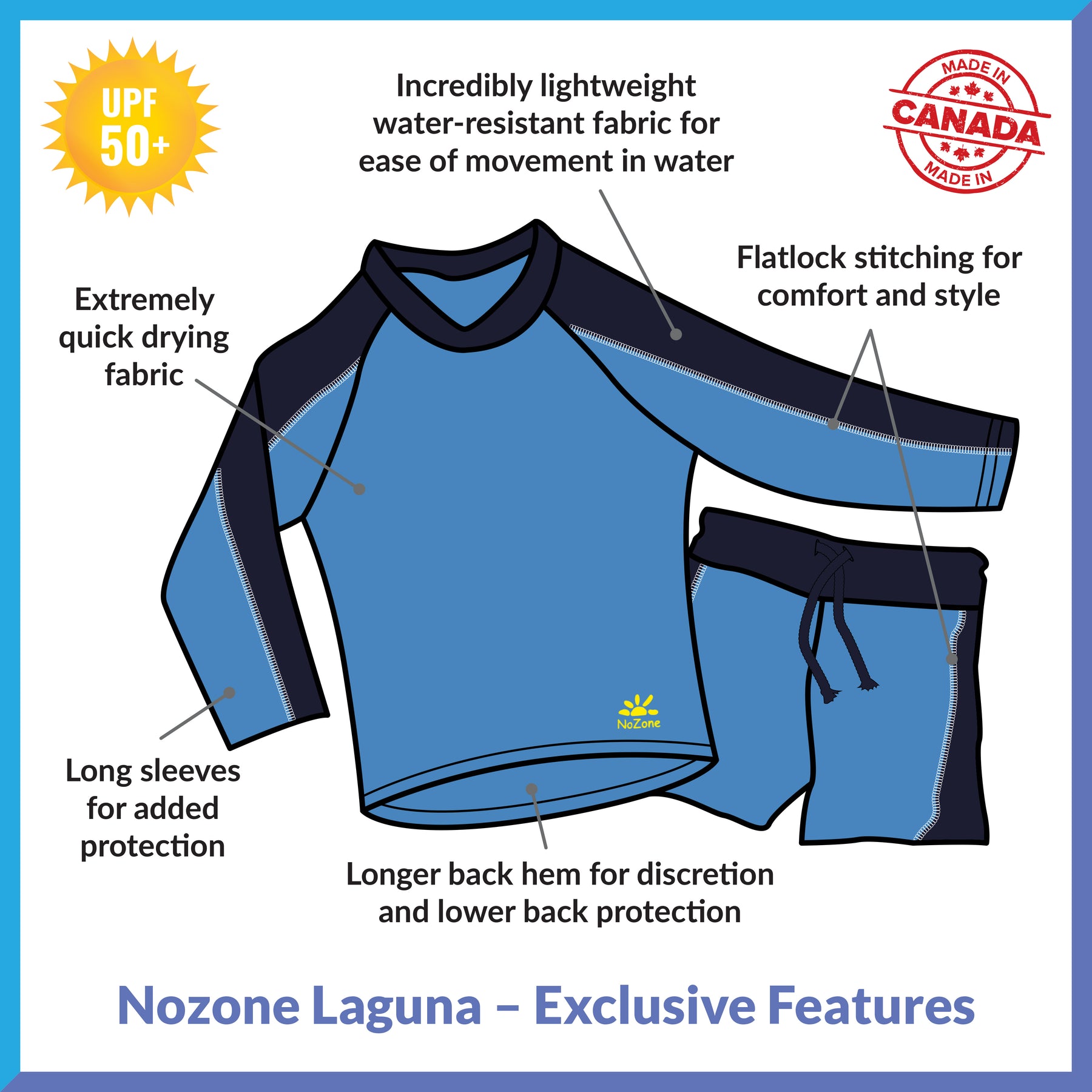 UPF 50+

Incredibly lightweight water-resistant fabric for ease of movement in water

MADE IN CANADA MADE IN

Extremely quick drying fabric

Flatlock stitching for comfort and style

NoZone

Long sleeves for added protection

Longer back hem for discretion and lower back protection

Nozone Laguna – Exclusive Features