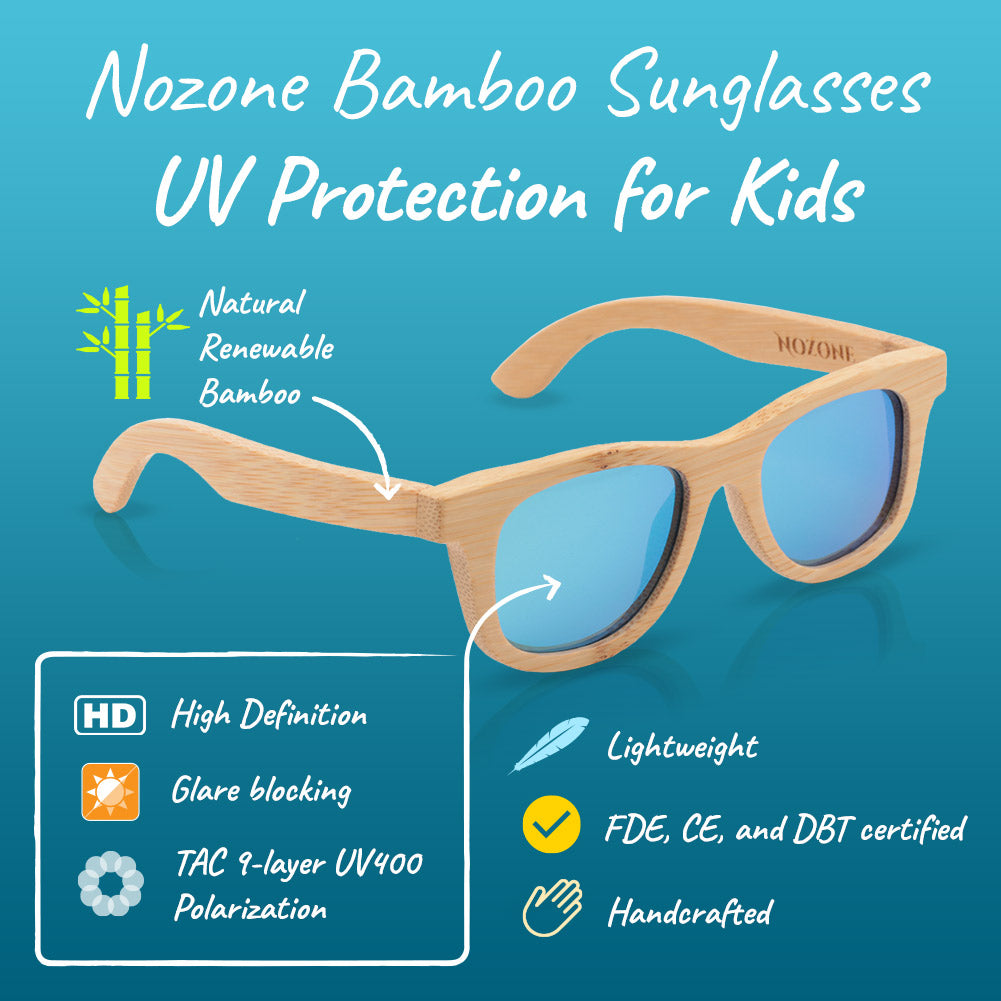 Nozone Bamboo Sunglasses
UV Protection for Kids

Natural Renewable Bamboo

NOZONE

HD High Definition

Glare blocking

TAC 9-layer UV400 Polarization

Lightweight

FDE, CE, and DBT certified

Handcrafted