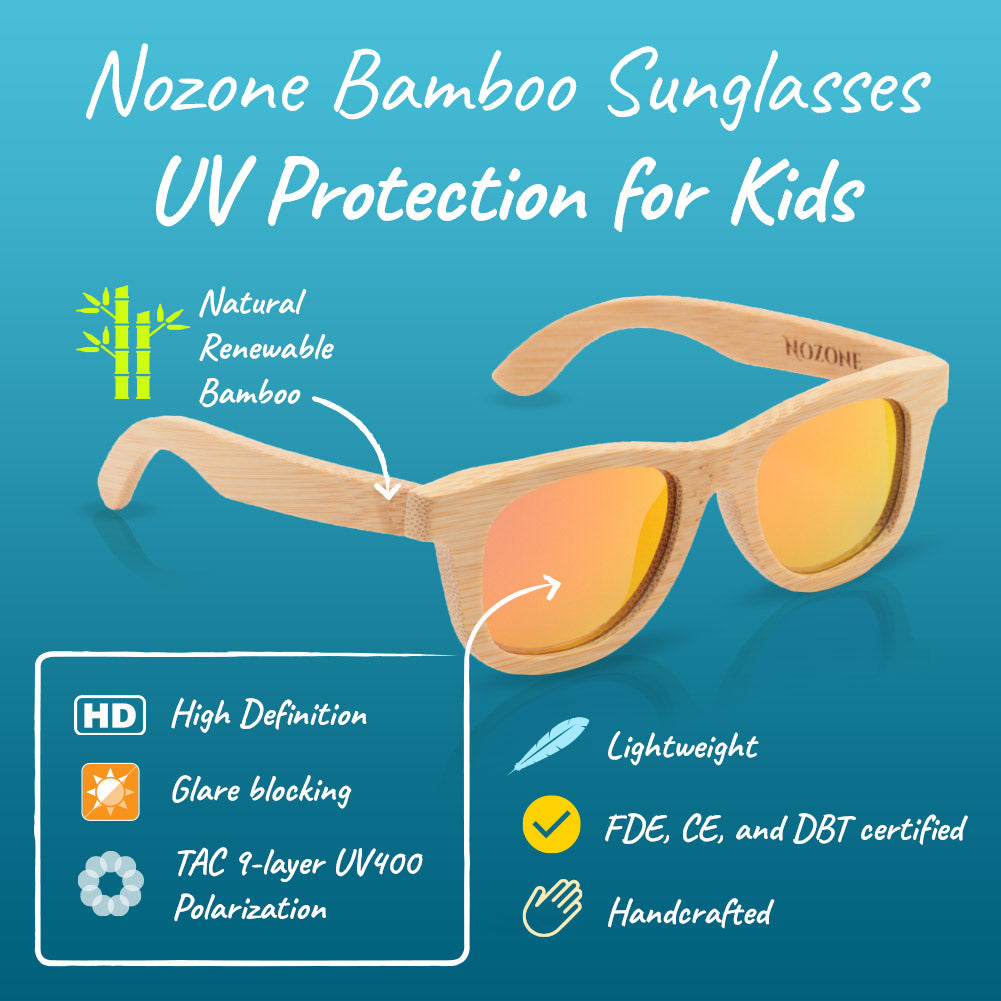 Nozone Bamboo Sunglasses
UV Protection for Kids

Natural Renewable Bamboo

NOZONE

HD High Definition

Glare blocking

TAC 9-layer UV400 Polarization

Lightweight

FDE, CE, and DBT certified

Handcrafted