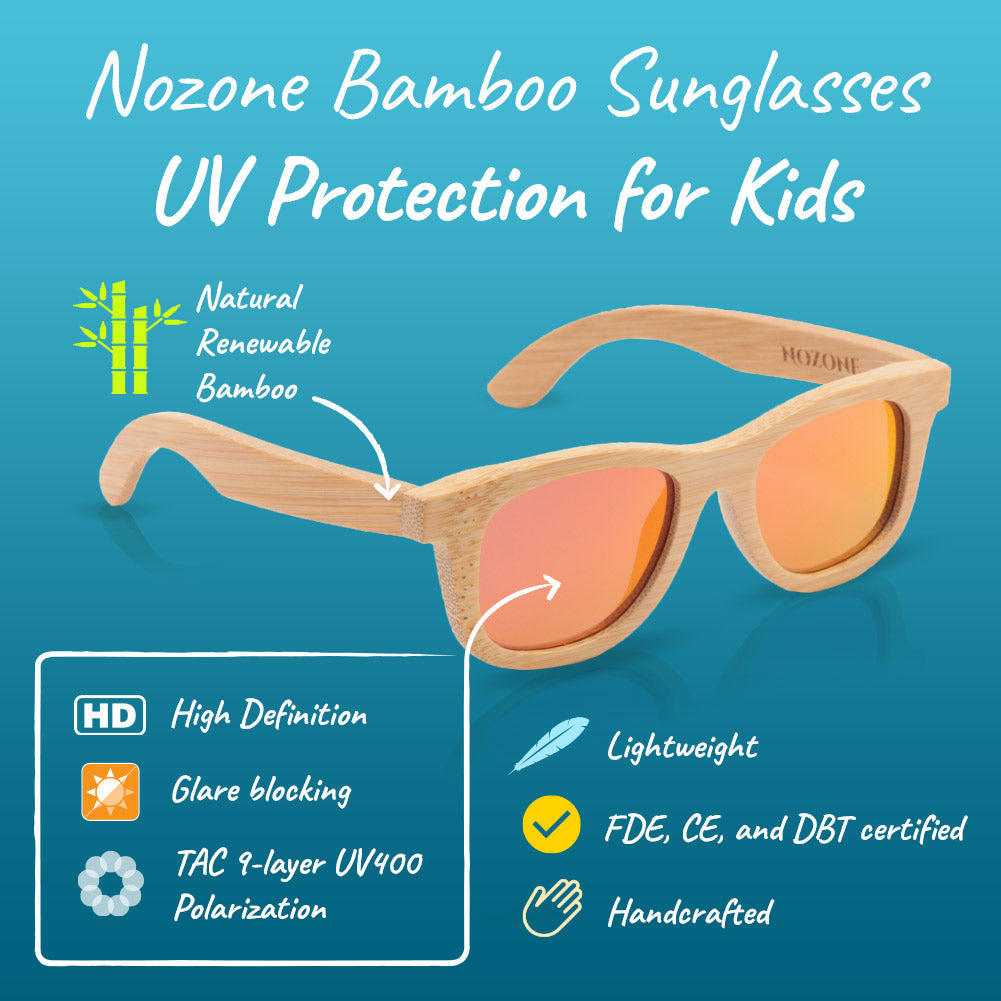 Nozone Bamboo Sunglasses
UV Protection for Kids

Natural Renewable Bamboo

NOZONE

HD High Definition

Glare blocking

TAC 9-layer UV400 Polarization

Lightweight

FDE, CE, and DBT certified

Handcrafted