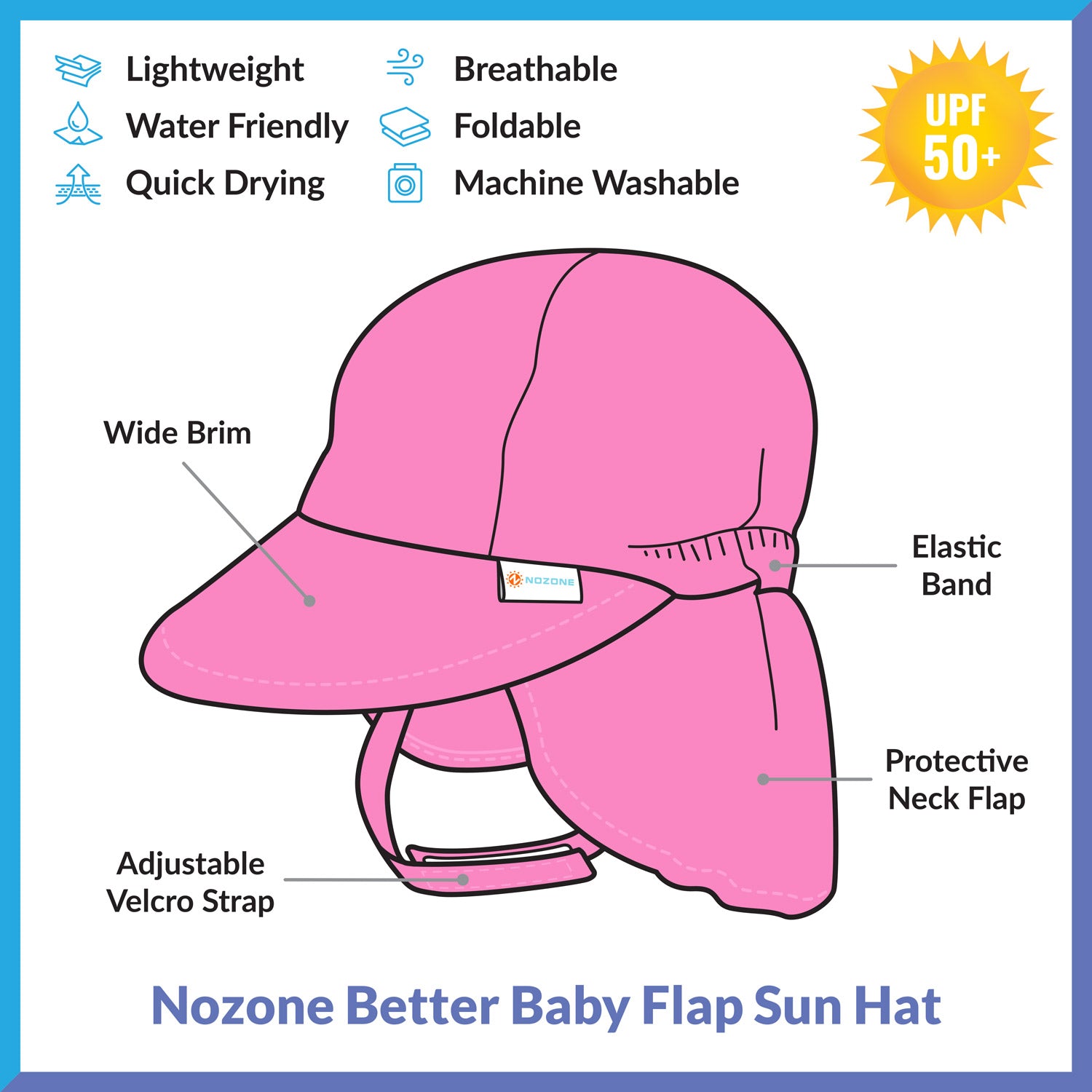 Lightweight
Water Friendly
Quick Drying

Breathable
Foldable
Machine Washable

UPF 50+

Wide Brim

NOZONE

Elastic Band

Protective Neck Flap

Adjustable Velcro Strap

Nozone Better Baby Flap Sun Hat