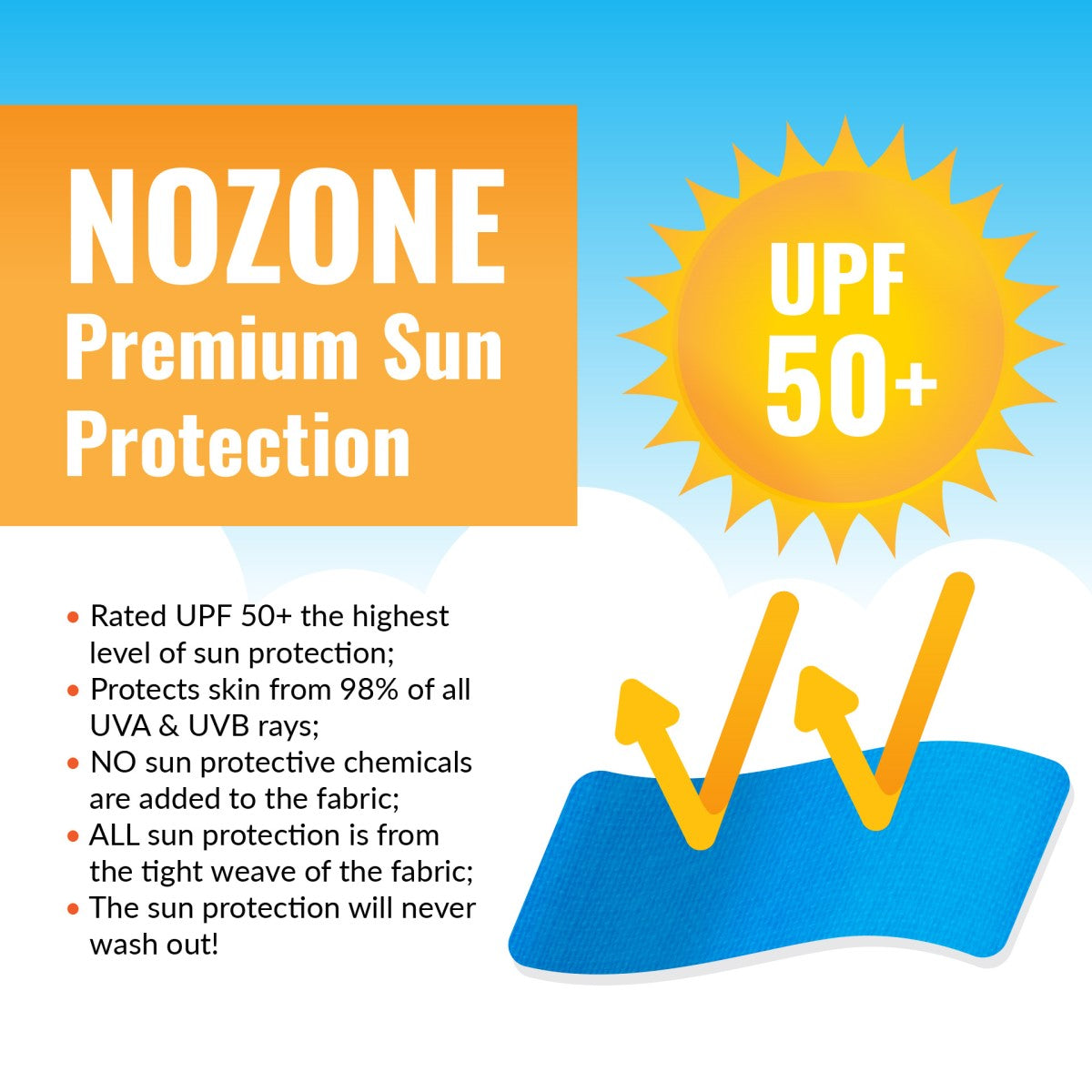 NOZONE
Premium Sun Protection

UPF 50+

• Rated UPF 50+ the highest level of sun protection;
• Protects skin from 98% of all UVA & UVB rays;
• NO sun protective chemicals are added to the fabric;
• ALL sun protection is from the tight weave of the fabric;
• The sun protection will never wash out!